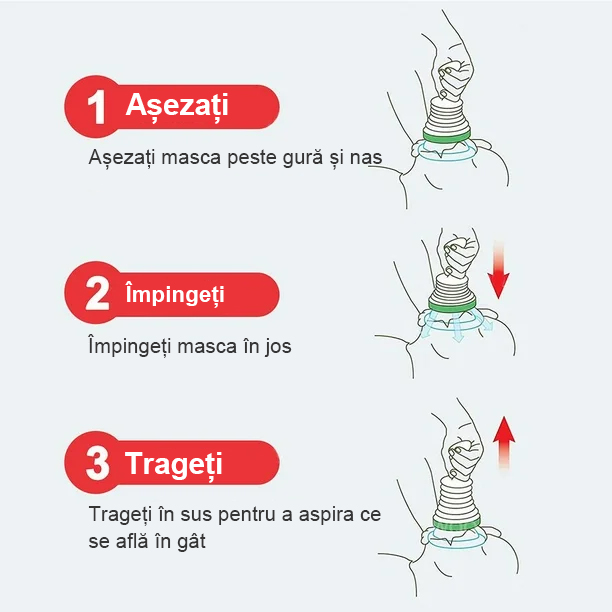 1 Așezați

Așezați masca peste gură și nas

2 Împingeți

Împingeți masca în jos

3 Trageți

Trageți în sus pentru a aspira ce se află în gât